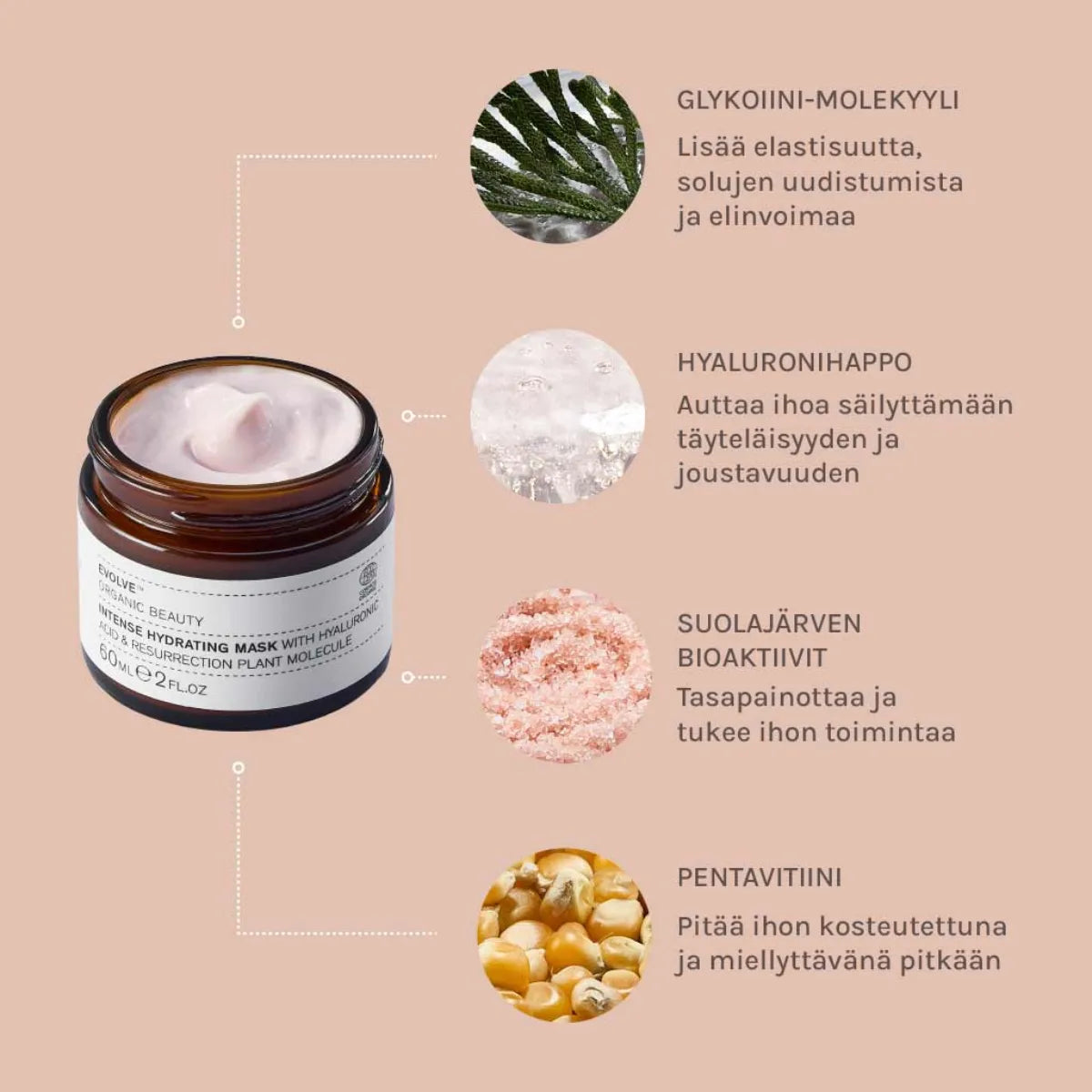 EVOLVE™
ORGANIC BEAUTY
INTENSE HYDRATING MASK WITH HYALURONIC ACID & RESURRECTION PLANT MOLECULE
60ML ℮ 2 FL.OZ

GLYKOIINI-MOLEKYYLI
Lisää elastisuutta, solujen uudistumista ja elinvoimaa

HYALURONIHAPPO
Auttaa ihoa säilyttämään täyteläisyyden ja joustavuuden

SUOLAJÄRVEN BIOAKTIIVIT
Tasapainottaa ja tukee ihon toimintaa

PENTAVITIINI
Pitää ihon kosteutettuna ja miellyttävänä pitkään